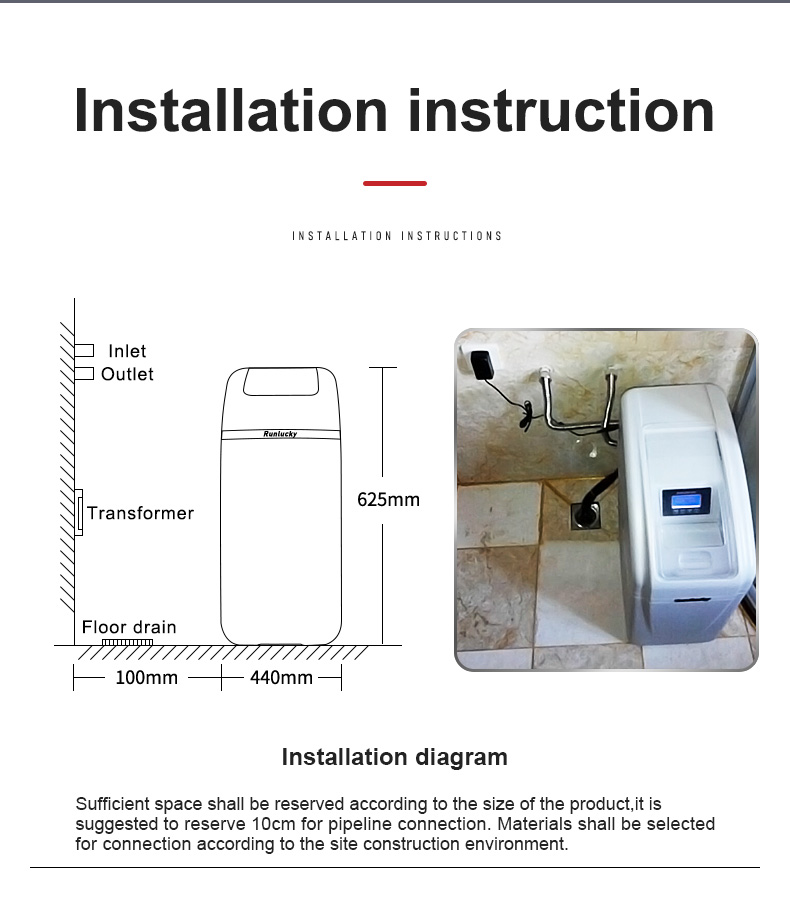 Installation instruction

INSTALLATION INSTRUCTIONS

Inlet
Outlet
Transformer
Floor drain
Runlucky
625mm
100mm
440mm

Installation diagram

Sufficient space shall be reserved according to the size of the product,it is suggested to reserve 10cm for pipeline connection. Materials shall be selected for connection according to the site construction environment.