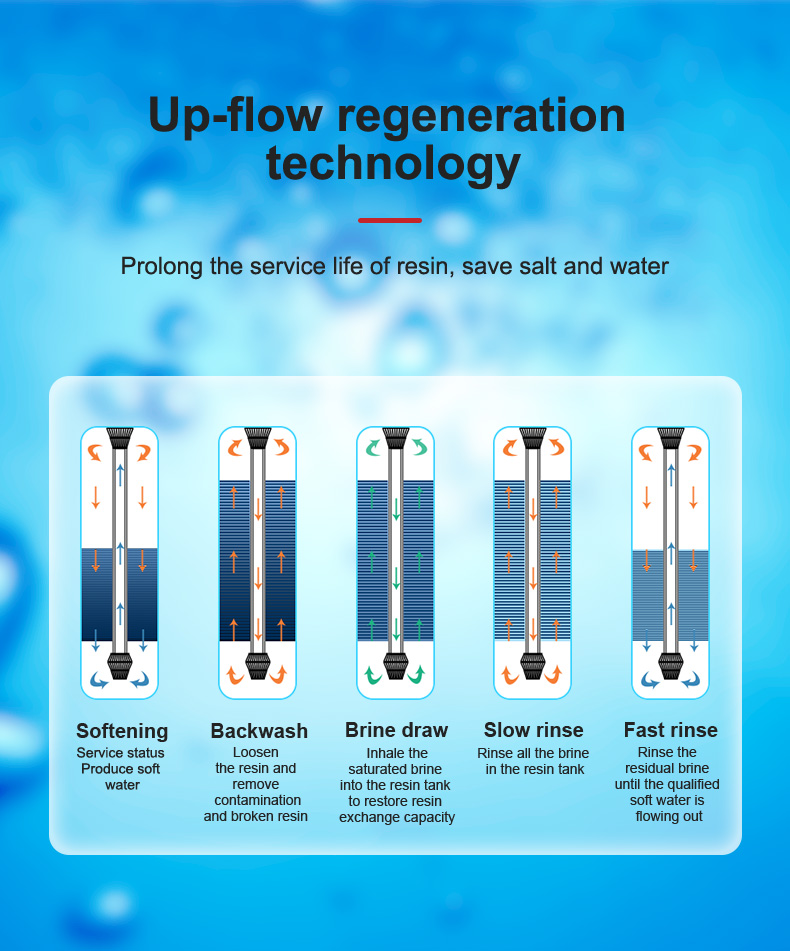 Up-flow regeneration technology

Prolong the service life of resin, save salt and water

Softening
Service status
Produce soft water

Backwash
Loosen the resin and remove contamination and broken resin

Brine draw
Inhale the saturated brine into the resin tank to restore resin exchange capacity

Slow rinse
Rinse all the brine in the resin tank

Fast rinse
Rinse the residual brine until the qualified soft water is flowing out