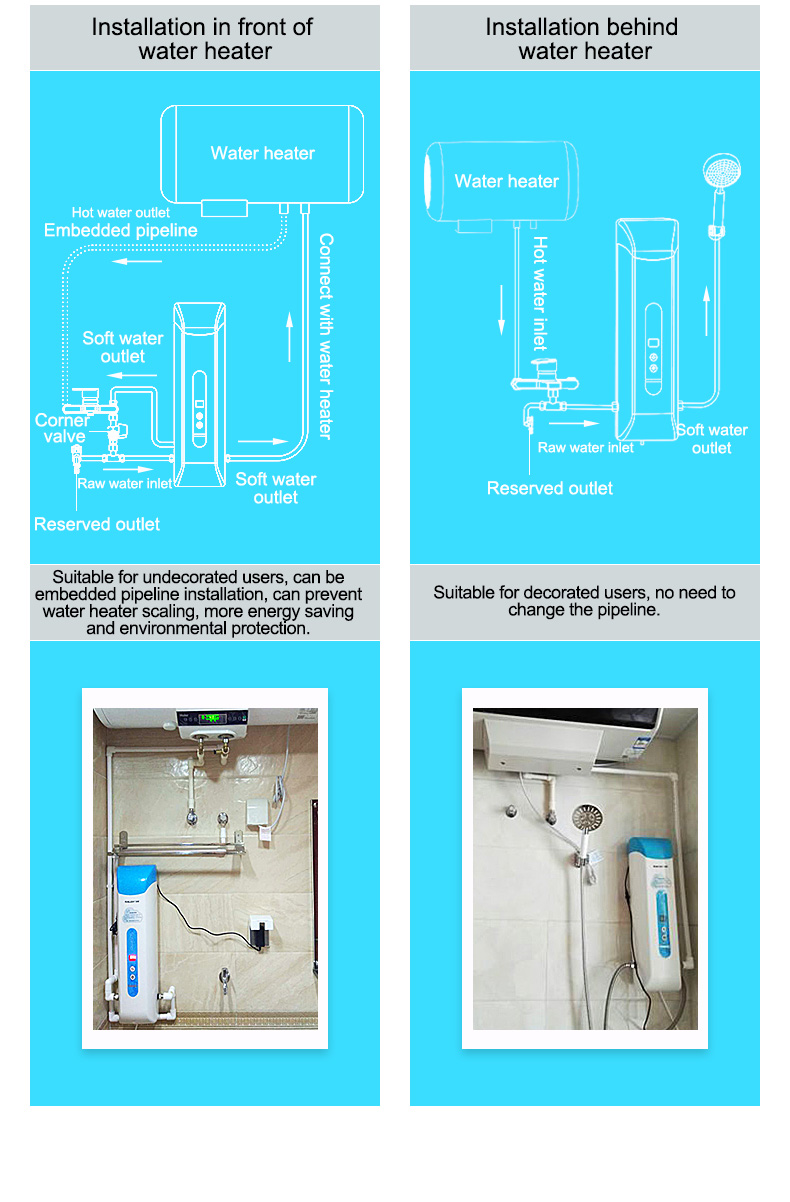 Installation in front of water heater

Water heater

Hot water outlet
Embedded pipeline

Connect with water heater

Soft water outlet

Corner valve

Raw water inlet

Soft water outlet

Reserved outlet

Suitable for undecorated users, can be embedded pipeline installation, can prevent water heater scaling, more energy saving and environmental protection.

Installation behind water heater

Water heater

Hot water inlet

Raw water inlet

Soft water outlet

Reserved outlet

Suitable for decorated users, no need to change the pipeline.